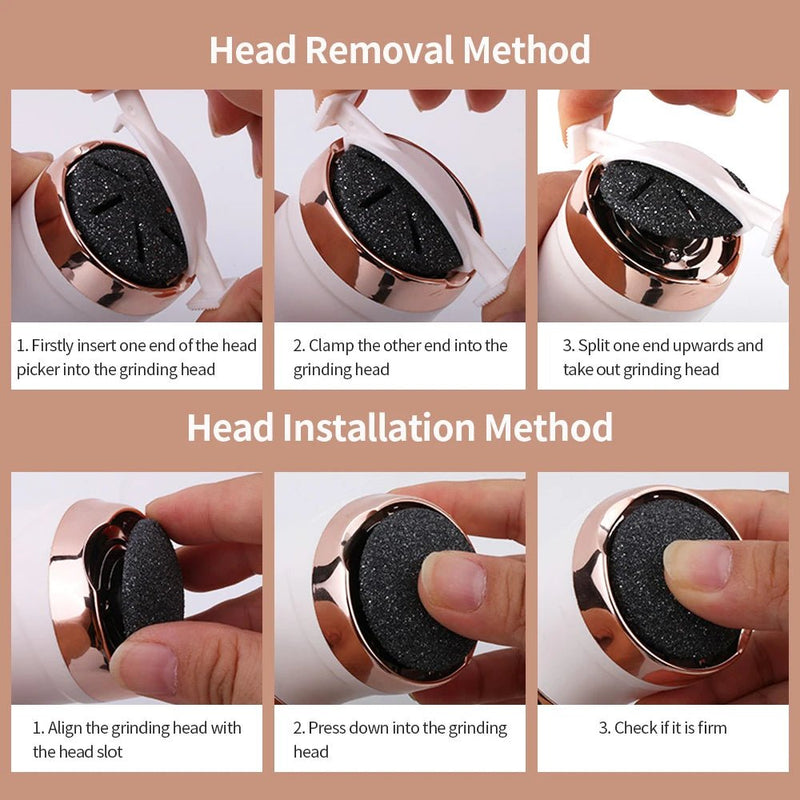 Head Removal Method

1. Firstly insert one end of the head picker into the grinding head

2. Clamp the other end into the grinding head

3. Split one end upwards and take out grinding head

Head Installation Method

1. Align the grinding head with the head slot

2. Press down into the grinding head

3. Check if it is firm